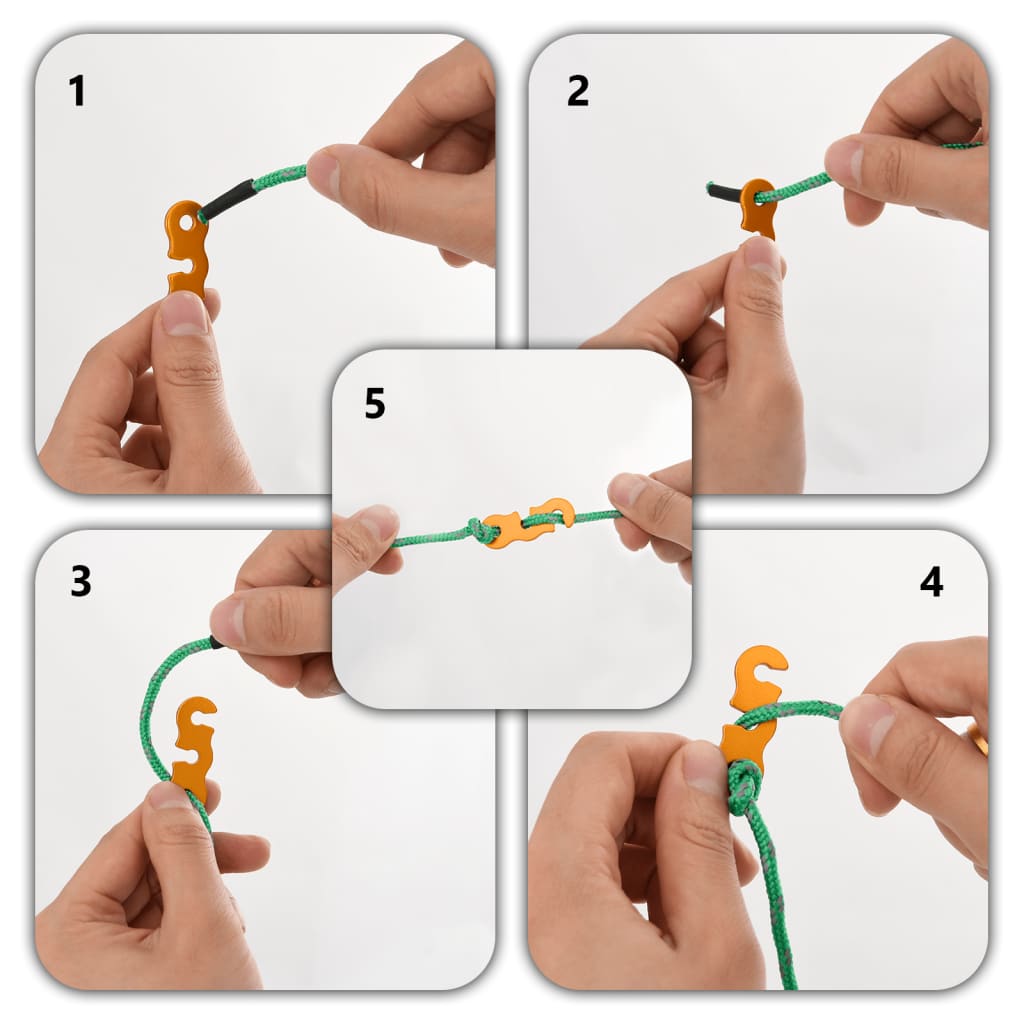 1

2

5

3

4