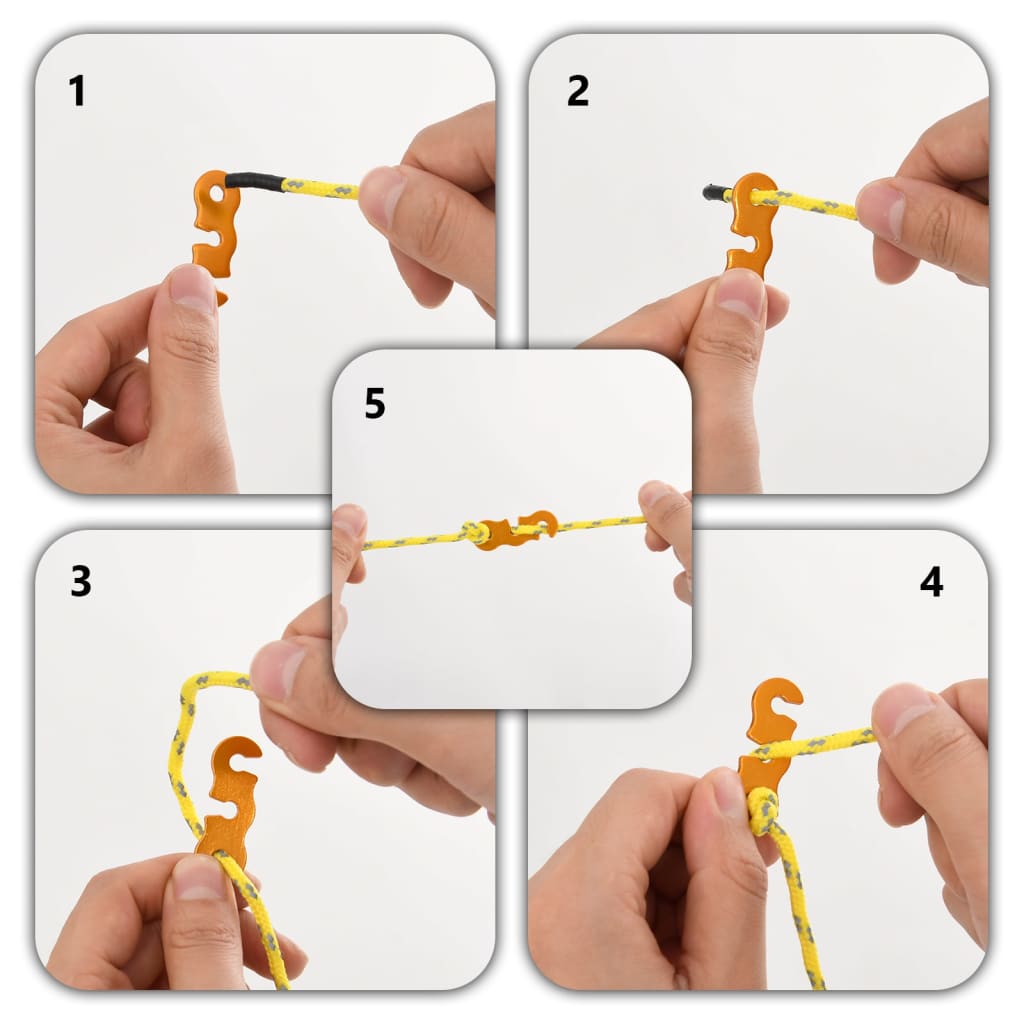 1

2

5

3

4