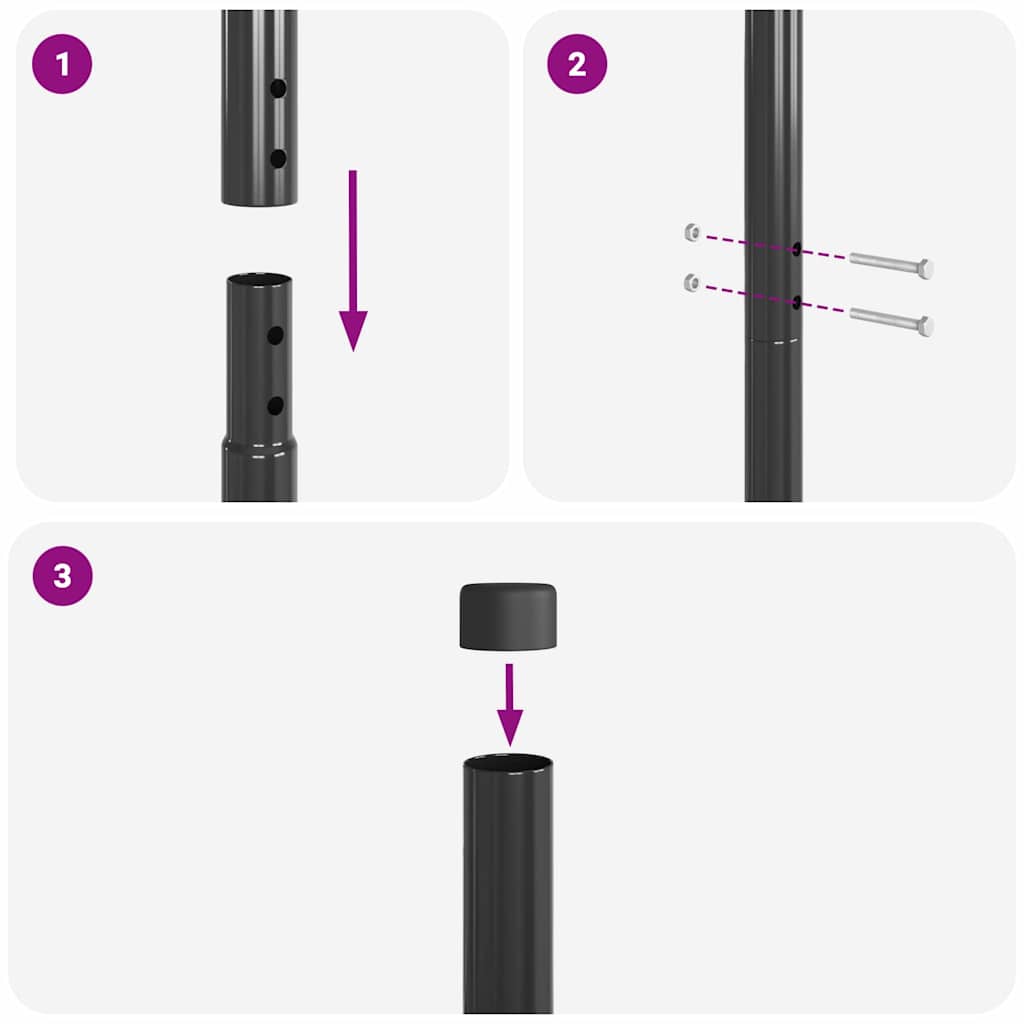 1

2

3