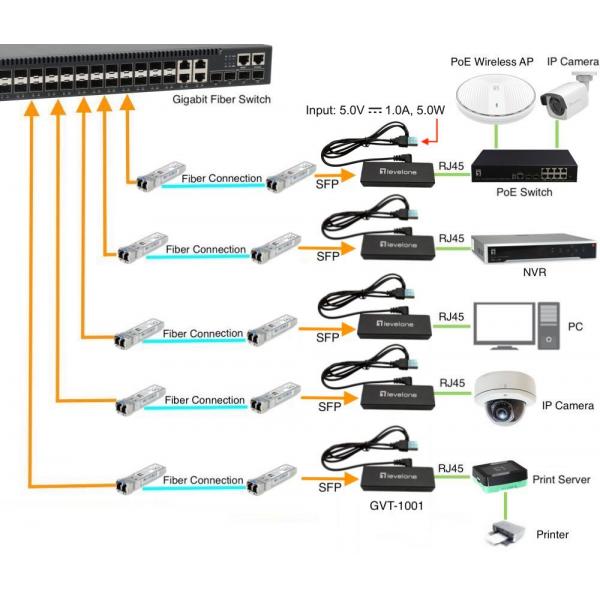 Gigabit Fiber Switch

PoE Wireless AP

IP Camera

Input: 5.0V ⎓ 1.0A, 5.0W

Fiber Connection

SFP

levelone

RJ45

PoE Switch

Fiber Connection

SFP

levelone

RJ45

NVR

Fiber Connection

SFP

levelone

RJ45

PC

Fiber Connection

SFP

levelone

RJ45

IP Camera

Fiber Connection

SFP

levelone

RJ45

Print Server

GVT-1001

Printer