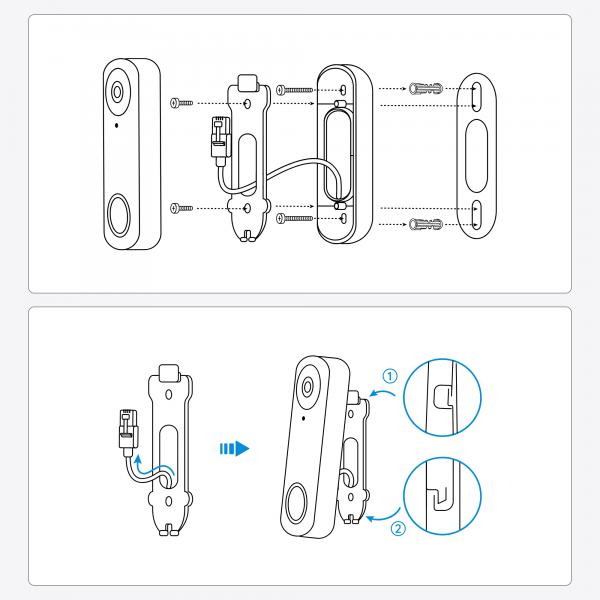 ①

②