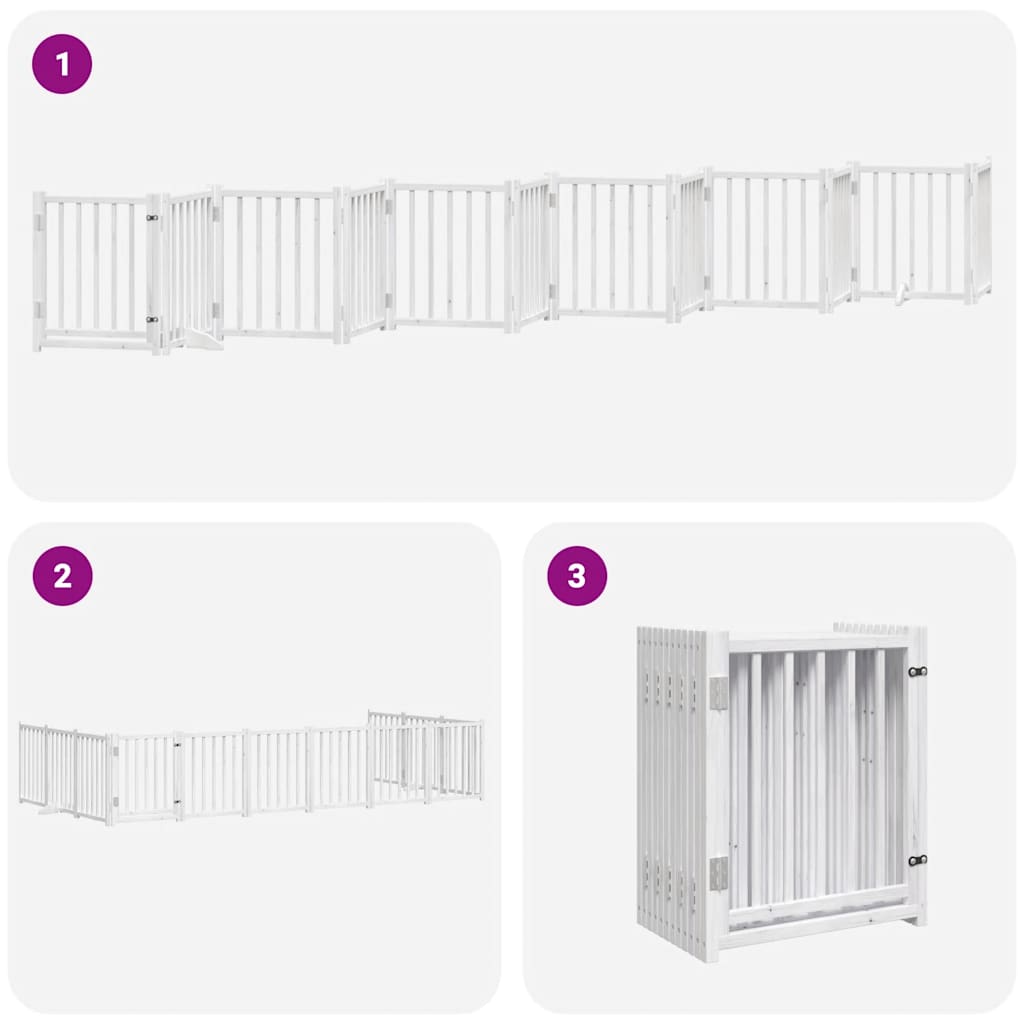 1

2

3