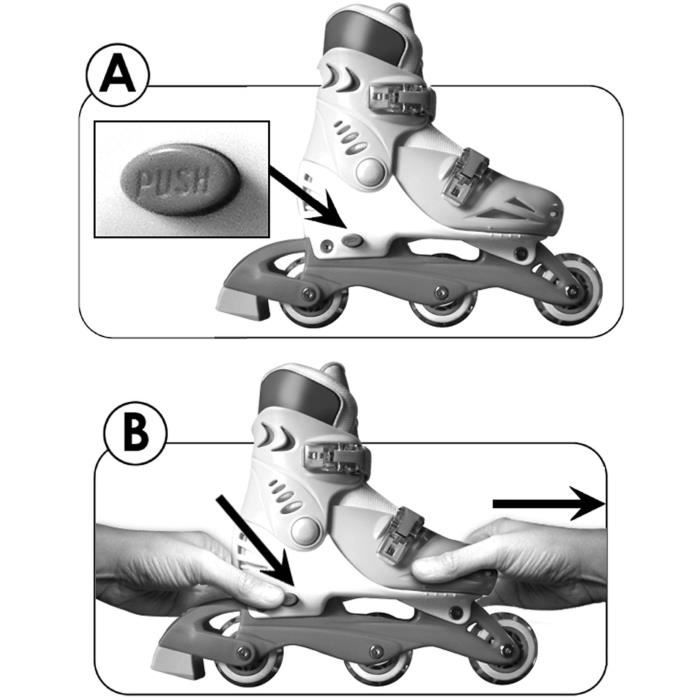 A

PUSH

B