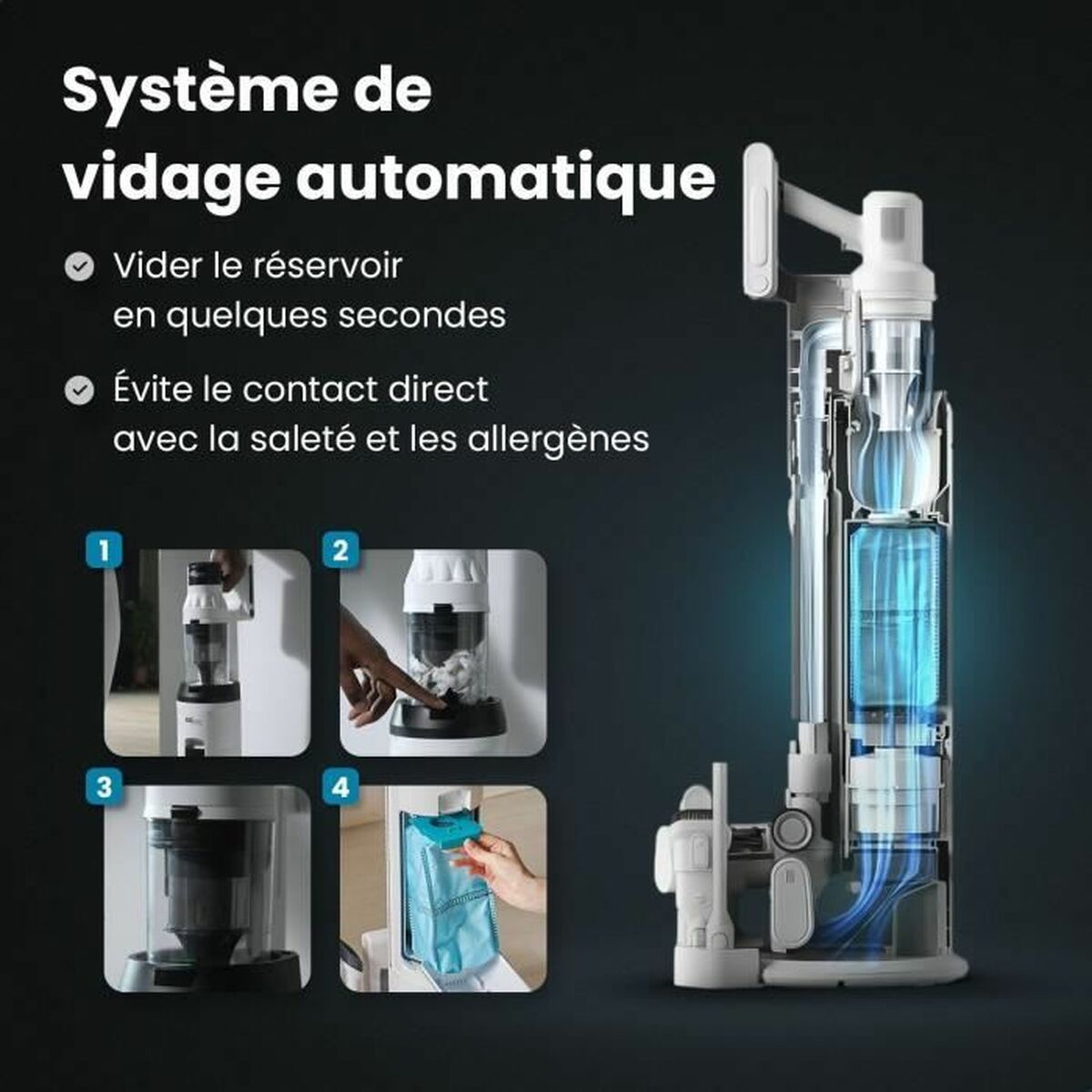 Système de vidage automatique

Vider le réservoir en quelques secondes

Évite le contact direct avec la saleté et les allergènes

1

2

3

4