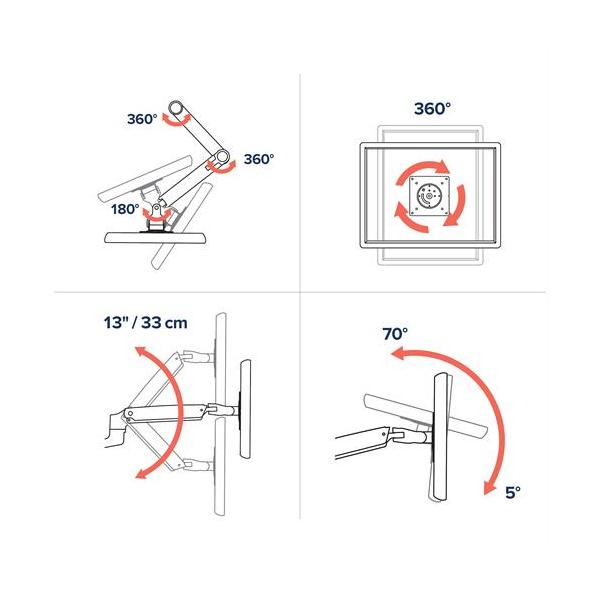 360°
360°
180°

360°

13" / 33 cm

70°
5°