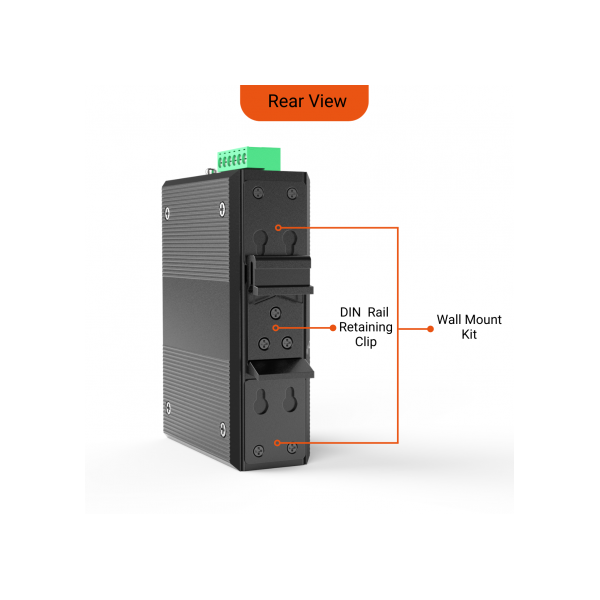 Rear View

DIN Rail Retaining Clip

Wall Mount Kit