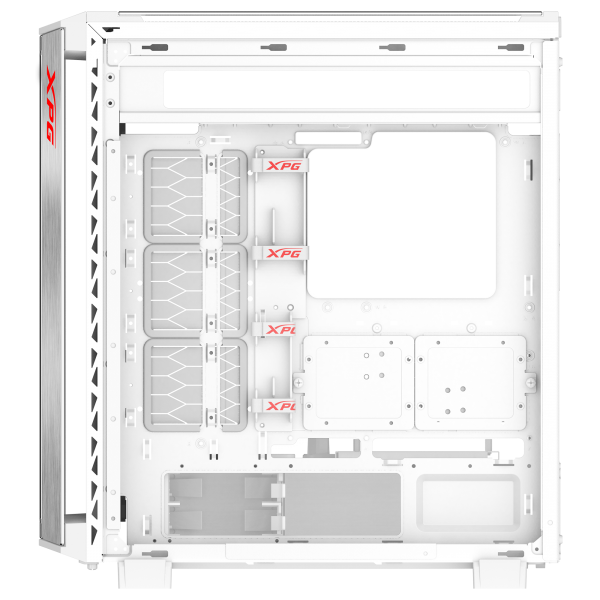 XPG
XPG
XPG
XPG
XPG