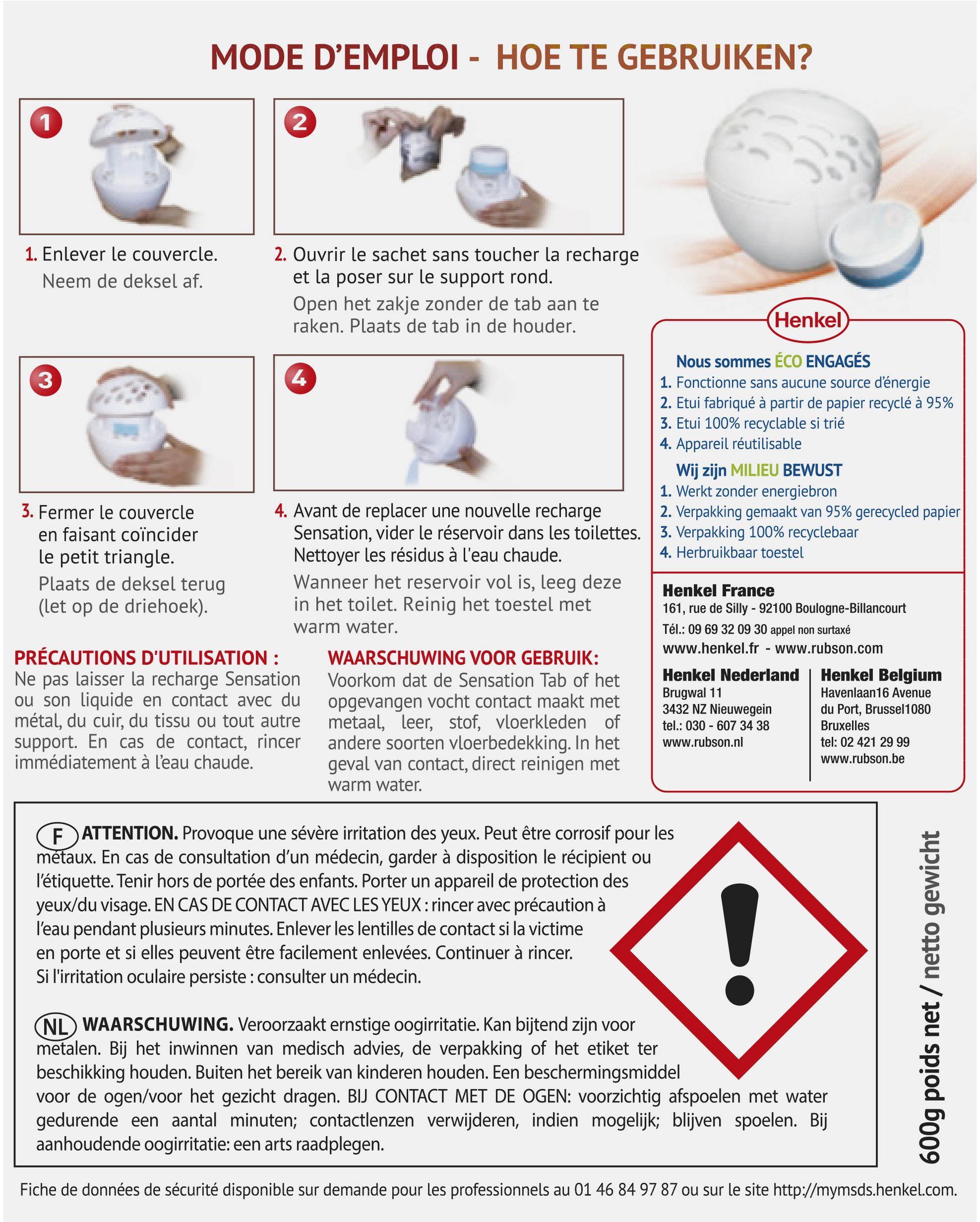 MODE D'EMPLOI - HOE TE GEBRUIKEN?

1

2

1. Enlever le couvercle.
Neem de deksel af.

2. Ouvrir le sachet sans toucher la recharge et la poser sur le support rond.
Open het zakje zonder de tab aan te raken. Plaats de tab in de houder.

3

4

3. Fermer le couvercle en faisant coïncider le petit triangle.
Plaats de deksel terug (let op de driehoek).

4. Avant de replacer une nouvelle recharge Sensation, vider le réservoir dans les toilettes. Nettoyer les résidus à l'eau chaude.
Wanneer het reservoir vol is, leeg deze in het toilet. Reinig het toestel met warm water.

PRÉCAUTIONS D'UTILISATION :
Ne pas laisser la recharge Sensation ou son liquide en contact avec du métal, du cuir, du tissu ou tout autre support. En cas de contact, rincer immédiatement à l'eau chaude.

WAARSCHUWING VOOR GEBRUIK:
Voorkom dat de Sensation Tab of het opgevangen vocht contact maakt met metaal, leer, stof, vloerkleden of andere soorten vloerbedekking. In het geval van contact, direct reinigen met warm water.

Henkel

Nous sommes ÉCO ENGAGÉS
1. Fonctionne sans aucune source d'énergie
2. Etui fabriqué à partir de papier recyclé à 95%
3. Etui 100% recyclable si trié
4. Appareil réutilisable

Wij zijn MILIEU BEWUST
1. Werkt zonder energiebron
2. Verpakking gemaakt van 95% gerecycled papier
3. Verpakking 100% recyclebaar
4. Herbruikbaar toestel

Henkel France
161, rue de Silly - 92100 Boulogne-Billancourt
Tél.: 09 69 32 09 30 appel non surtaxé
www.henkel.fr - www.rubson.com

Henkel Nederland
Brugwal 11
3432 NZ Nieuwegein
tel.: 030 - 607 34 38
www.rubson.nl

Henkel Belgium
Havenlaan16 Avenue du Port, Brussel1080 Bruxelles
tel: 02 421 29 99
www.rubson.be

F ATTENTION. Provoque une sévère irritation des yeux. Peut être corrosif pour les métaux. En cas de consultation d'un médecin, garder à disposition le récipient ou l'étiquette. Tenir hors de portée des enfants. Porter un appareil de protection des yeux/du visage. EN CAS DE CONTACT AVEC LES YEUX : rincer avec précaution à l'eau pendant plusieurs minutes. Enlever les lentilles de contact si la victime en porte et si elles peuvent être facilement enlevées. Continuer à rincer. Si l'irritation oculaire persiste : consulter un médecin.

NL WAARSCHUWING. Veroorzaakt ernstige oogirritatie. Kan bijtend zijn voor metalen. Bij het inwinnen van medisch advies, de verpakking of het etiket ter beschikking houden. Buiten het bereik van kinderen houden. Een beschermingsmiddel voor de ogen/voor het gezicht dragen. BIJ CONTACT MET DE OGEN: voorzichtig afspoelen met water gedurende een aantal minuten; contactlenzen verwijderen, indien mogelijk; blijven spoelen. Bij aanhoudende oogirritatie: een arts raadplegen.

600g poids net / netto gewicht

Fiche de données de sécurité disponible sur demande pour les professionnels au 01 46 84 97 87 ou sur le site http://mymsds.henkel.com.