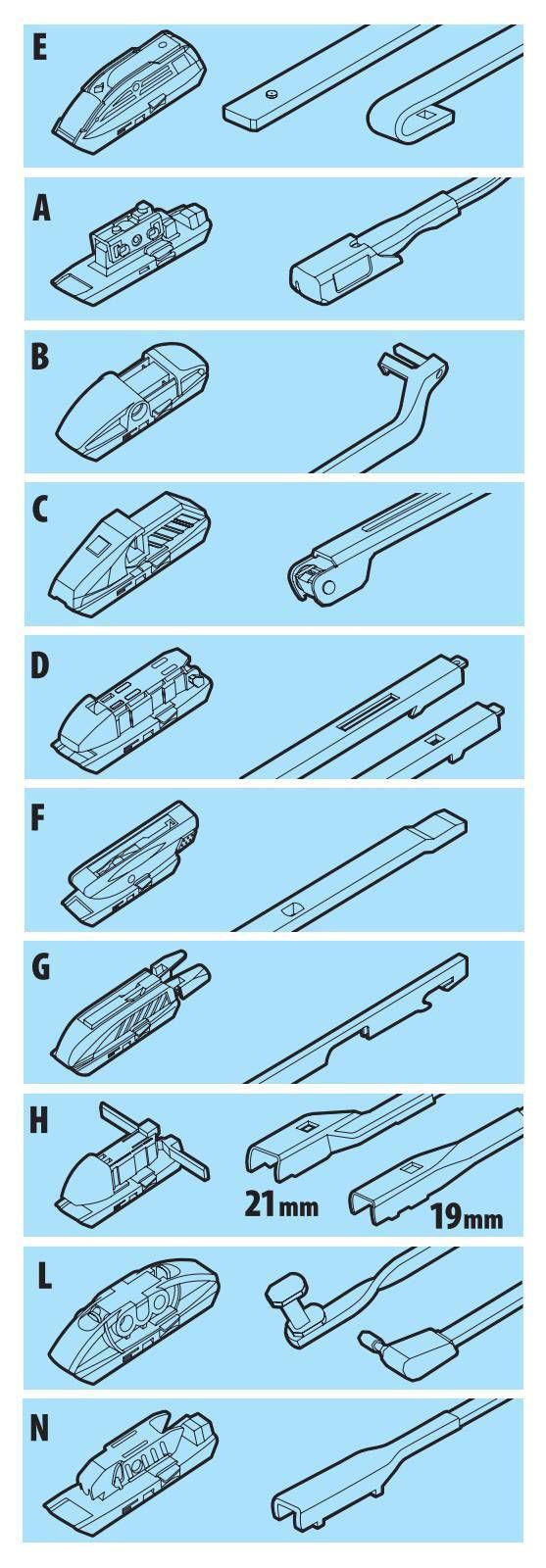 E

A

B

C

D

F

G

H

21mm

19mm

L

N