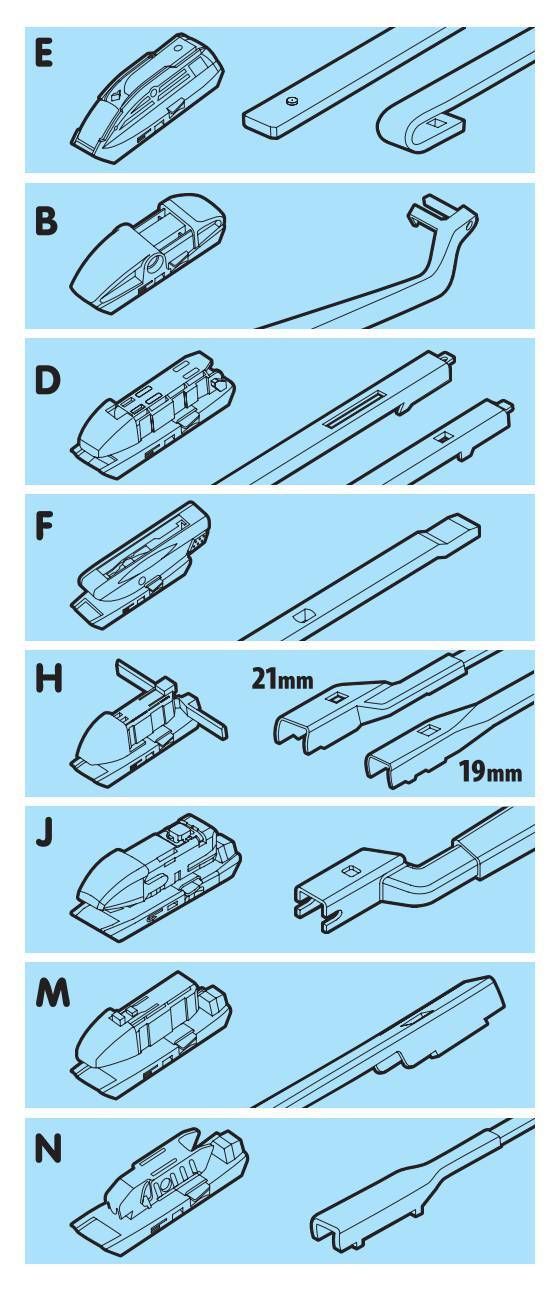 E

B

D

F

H

21mm

19mm

J

M

N