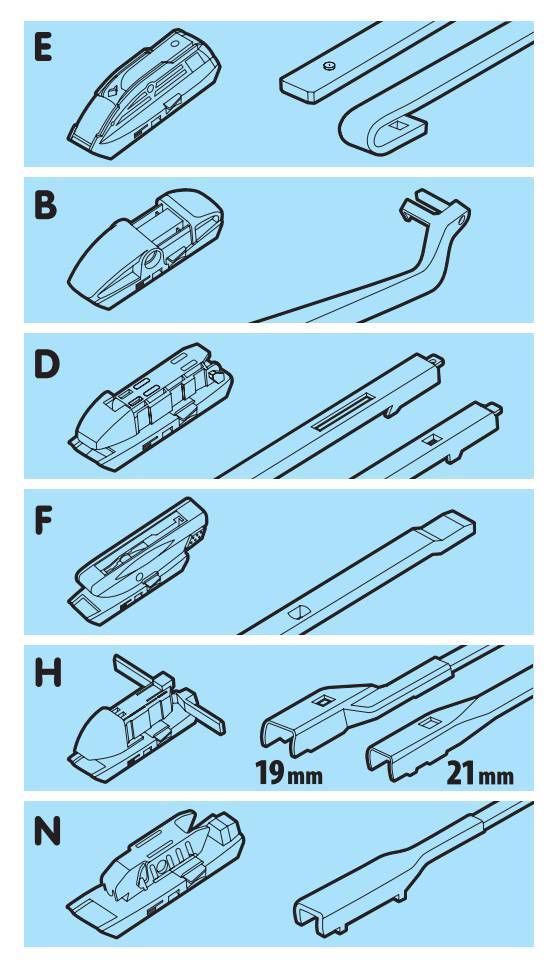 E

B

D

F

H

19mm

21mm

N