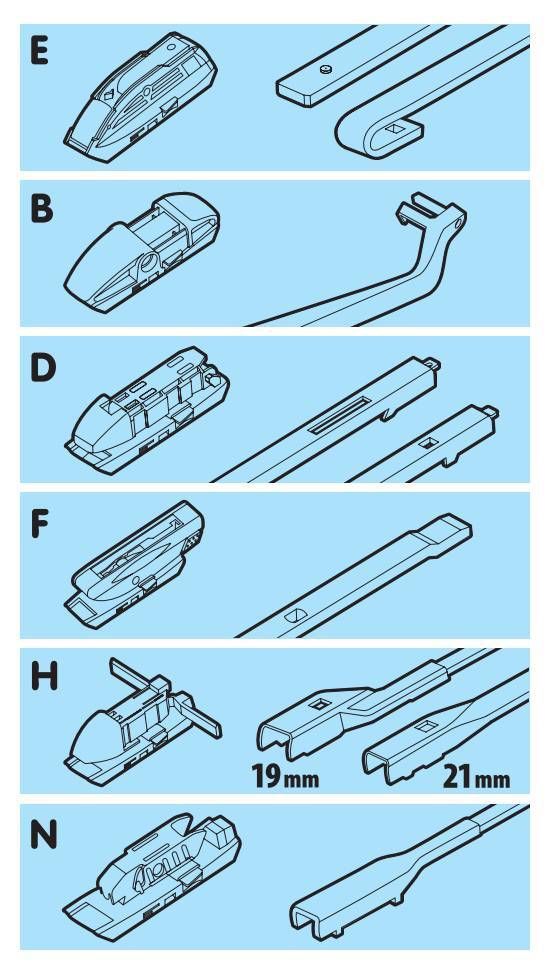 E

B

D

F

H

19mm

21mm

N