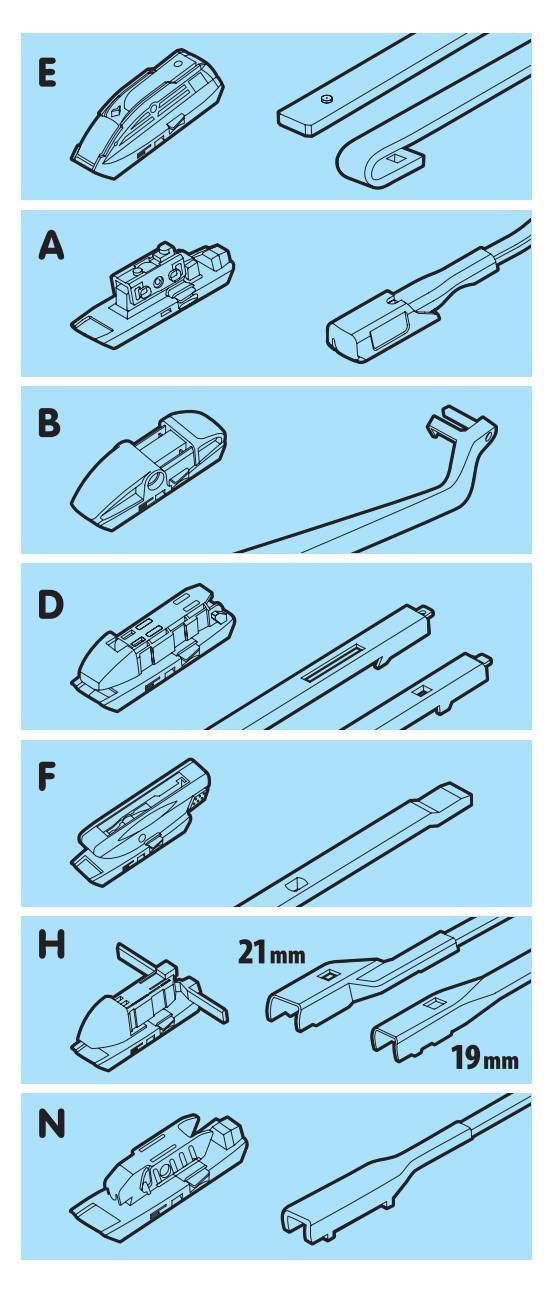 E

A

B

D

F

H

21mm

19mm

N